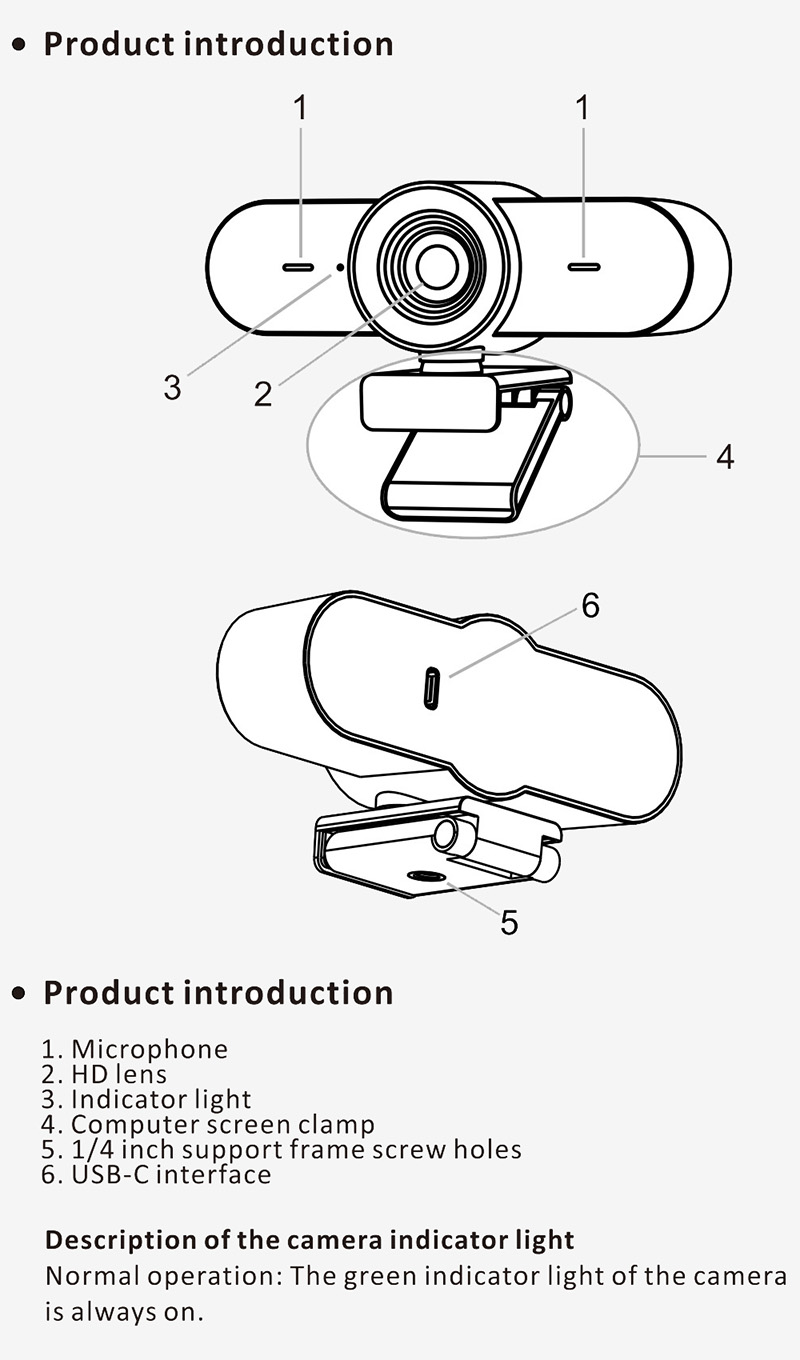 • Product introduction

1
1
3
2
4
6
5

• Product introduction

1. Microphone
2. HD lens
3. Indicator light
4. Computer screen clamp
5. 1/4 inch support frame screw holes
6. USB-C interface

Description of the camera indicator light
Normal operation: The green indicator light of the camera is always on.